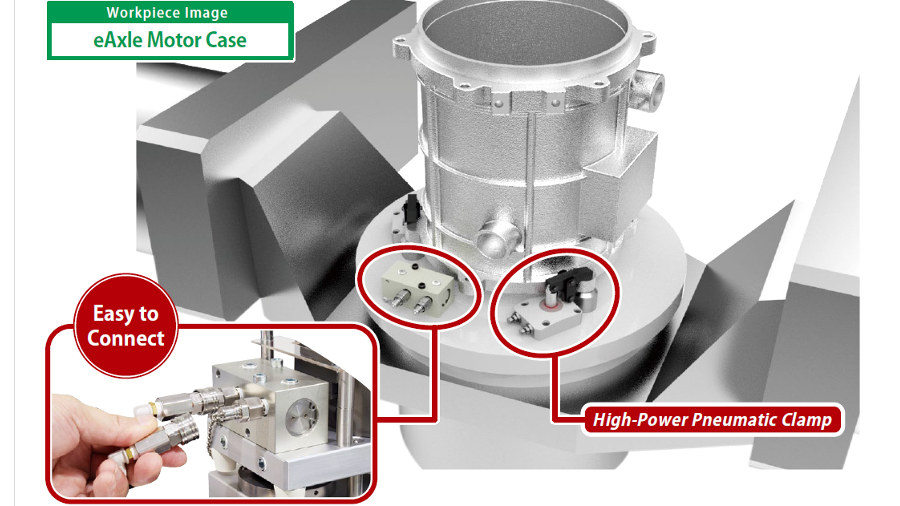 Workpiece Image
eAxle Motor Case

Easy to Connect

High-Power Pneumatic Clamp